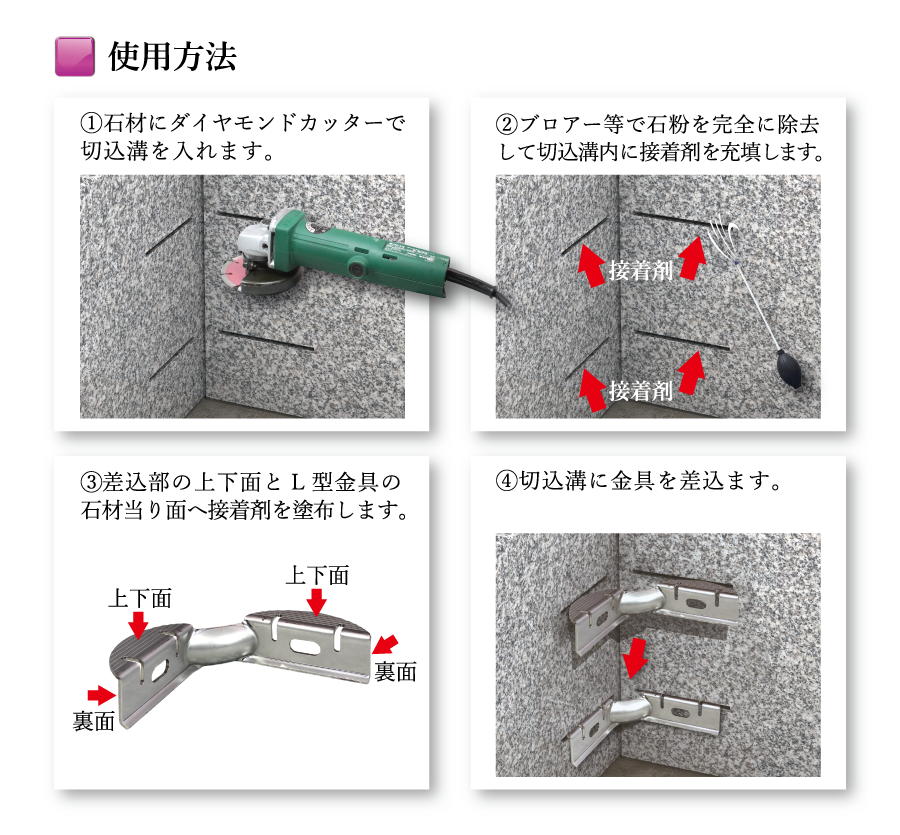 使用方法

①石材にダイヤモンドカッターで切込溝を入れます。

②ブロアー等で石粉を完全に除去して切込溝内に接着剤を充填します。

接着剤

接着剤

③差込部の上下面とＬ型金具の石材当り面へ接着剤を塗布します。

上下面

上下面

裏面

裏面

④切込溝に金具を差込ます。