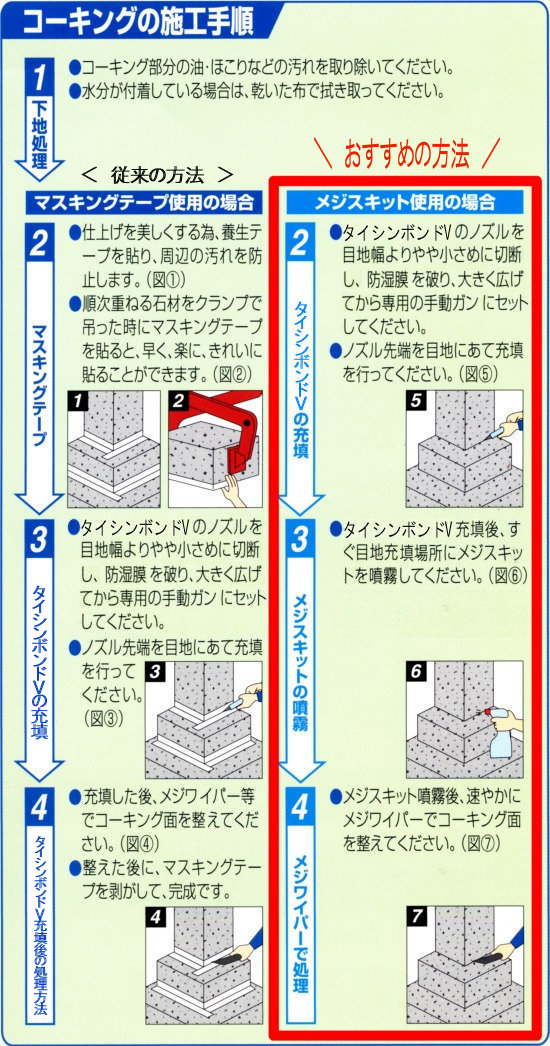 コーキングの施工手順

1
下地処理
●コーキング部分の油・ほこりなどの汚れを取り除いてください。
●水分が付着している場合は、乾いた布で拭き取ってください。

＜ 従来の方法 ＞

マスキングテープ使用の場合

2
マスキングテープ
●仕上げを美しくする為、養生テープを貼り、周辺の汚れを防止します。(図①)
●順次重ねる石材をクランプで吊った時にマスキングテープを貼ると、早く、楽に、きれいに貼ることができます。(図②)

1
2

3
タイシンボンドVの充填
●タイシンボンドVのノズルを目地幅よりやや小さめに切断し、防湿膜を破り、大きく広げてから専用の手動ガンにセットしてください。
●ノズル先端を目地にあて充填を行ってください。(図③)

3

4
タイシンボンドV充填後の処理方法
●充填した後、メジワイパー等でコーキング面を整えてください。(図④)
●整えた後に、マスキングテープを剥がして、完成です。

4

＼ おすすめの方法 ／

メジスキット使用の場合

2
タイシンボンドVの充填
●タイシンボンドVのノズルを目地幅よりやや小さめに切断し、防湿膜を破り、大きく広げてから専用の手動ガンにセットしてください。
●ノズル先端を目地にあて充填を行ってください。(図⑤)

5

3
メジスキットの噴霧
●タイシンボンドV充填後、すぐ目地充填場所にメジスキットを噴霧してください。(図⑥)

6

4
メジワイパーで処理
●メジスキット噴霧後、速やかにメジワイパーでコーキング面を整えてください。(図⑦)

7